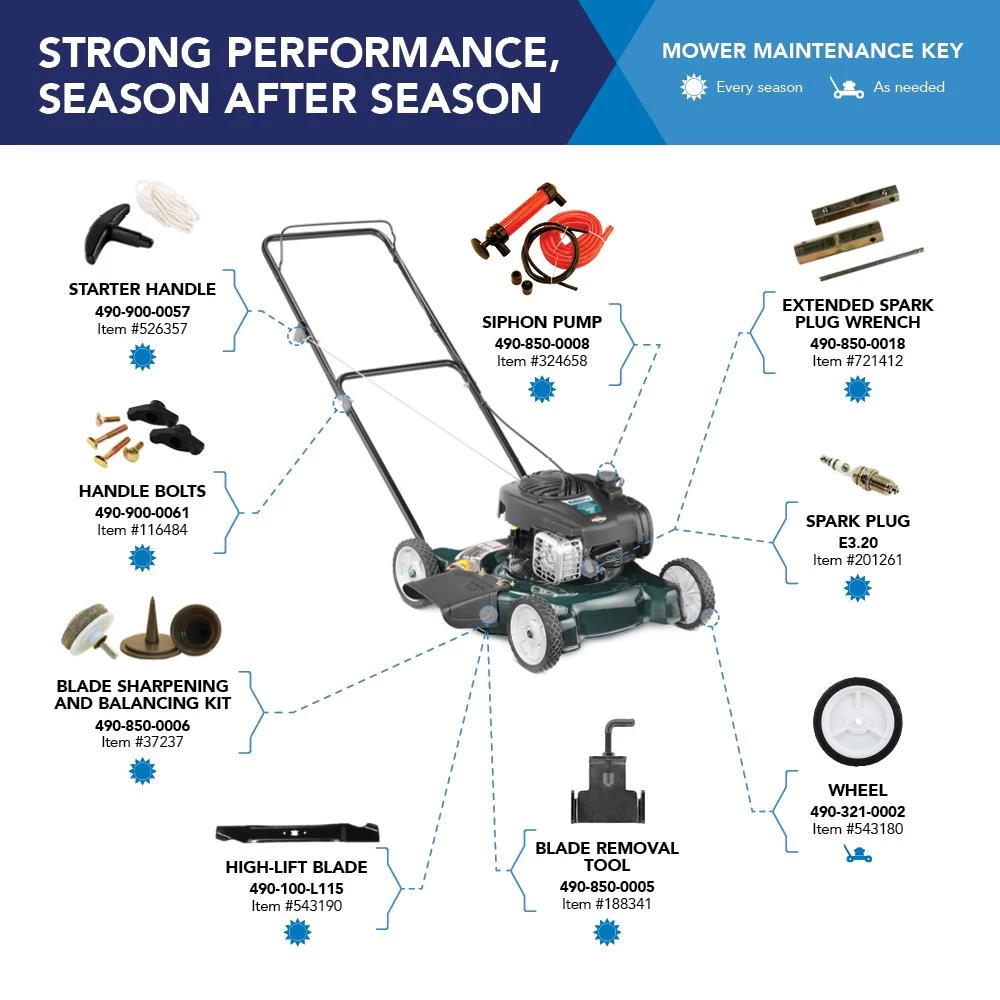 STRONG PERFORMANCE, SEASON AFTER SEASON

MOWER MAINTENANCE KEY
Every season
As needed

STARTER HANDLE
490-900-0057
Item #526357

HANDLE BOLTS
490-900-0061
Item #116484

BLADE SHARPENING AND BALANCING KIT
490-850-0006
Item #37237

HIGH-LIFT BLADE
490-100-L115
Item #543190

SIPHON PUMP
490-850-0008
Item #324658

BLADE REMOVAL TOOL
490-850-0005
Item #188341

EXTENDED SPARK PLUG WRENCH
490-850-0018
Item #721412

SPARK PLUG
E3.20
Item #201261

WHEEL
490-321-0002
Item #543180